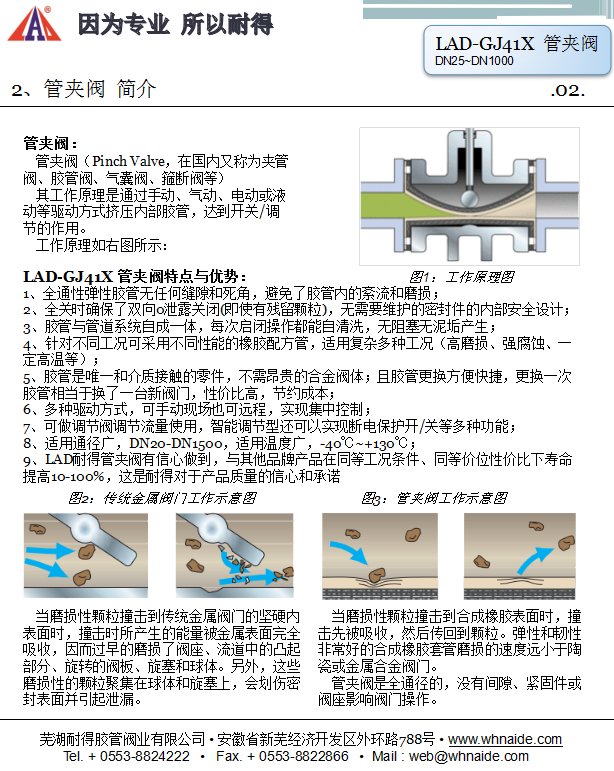 因为专业 所以耐得

LAD-GJ41X 管夹阀
DN25~DN1000

2、管夹阀 简介

.02.

管夹阀：
管夹阀（Pinch Valve，在国内又称为夹管阀、胶管阀、气囊阀、箍断阀等）
其工作原理是通过手动、气动、电动或液动等驱动方式挤压内部胶管，达到开关/调节的作用。
工作原理如右图所示：

图1：工作原理图

LAD-GJ41X 管夹阀特点与优势：
1、全通性弹性胶管无任何缝隙和死角，避免了胶管内的紊流和磨损；
2、全关时确保了双向0泄露关闭(即使有残留颗粒)，无需要维护的密封件的内部安全设计；
3、胶管与管道系统自成一体，每次启闭操作都能自清洗，无阻塞无泥垢产生；
4、针对不同工况可采用不同性能的橡胶配方管，适用复杂多种工况（高磨损、强腐蚀、一定高温等）；
5、胶管是唯一和介质接触的零件，不需昂贵的合金阀体；且胶管更换方便快捷，更换一次胶管相当于换了一台新阀门，性价比高，节约成本；
6、多种驱动方式，可手动现场也可远程，实现集中控制；
7、可做调节阀调节流量使用，智能调节型还可以实现断电保护开/关等多种功能；
8、适用通径广，DN20-DN1500，适用温度广，-40℃~+130℃；
9、LAD耐得管夹阀有信心做到，与其他品牌产品在同等工况条件、同等价位性价比下寿命提高10-100%，这是耐得对于产品质量的信心和承诺

图2：传统金属阀门工作示意图

图3：管夹阀工作示意图

当磨损性颗粒撞击到传统金属阀门的坚硬内表面时，撞击时所产生的能量被金属表面完全吸收，因而过早的磨损了阀座、流道中的凸起部分、旋转的阀板、旋塞和球体。另外，这些磨损性的颗粒聚集在球体和旋塞上，会划伤密封表面并引起泄漏。

当磨损性颗粒撞击到合成橡胶表面时，撞击先被吸收，然后传回到颗粒。弹性和韧性非常好的合成橡胶套管磨损的速度远小于陶瓷或金属合金阀门。
管夹阀是全通径的，没有间隙、紧固件或阀座影响阀门操作。

芜湖耐得胶管阀业有限公司 • 安徽省新芜经济开发区外环路788号 • www.whnaide.com
Tel. + 0553-8824222 • Fax. + 0553-8822866 • Mail : web@whnaide.com